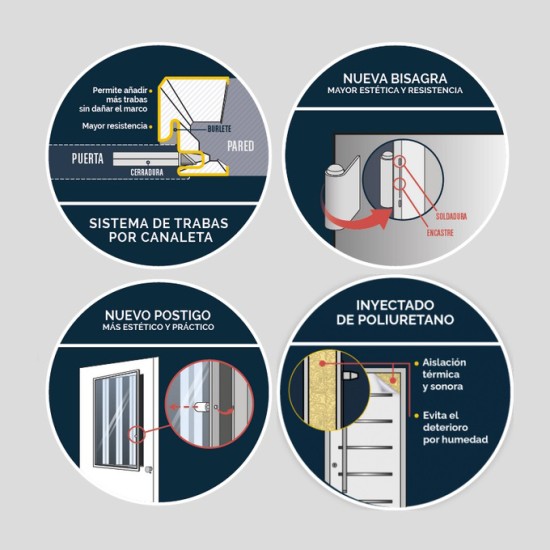 Permite añadir más trabas sin dañar el marco

Mayor resistencia

BURLETE

PARED

PUERTA

CERRADURA

SISTEMA DE TRABAS POR CANALETA

NUEVA BISAGRA
MAYOR ESTÉTICA Y RESISTENCIA

SOLDADURA

ENCASTRE

NUEVO POSTIGO
MÁS ESTÉTICO Y PRÁCTICO

INYECTADO DE POLIURETANO

Aislación térmica y sonora

Evita el deterioro por humedad